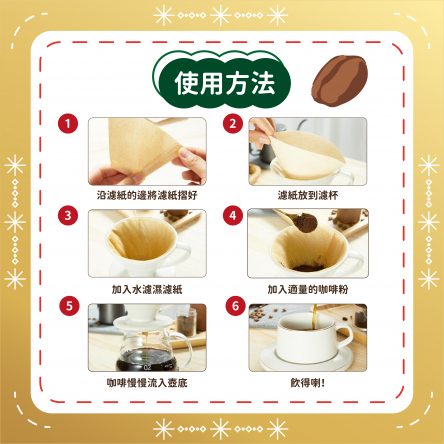 使用方法

1

沿濾紙的邊將濾紙摺好

2

濾紙放到濾杯

3

加入水濾濕濾紙

4

加入適量的咖啡粉

5

咖啡慢慢流入壺底

6

飲得喇!